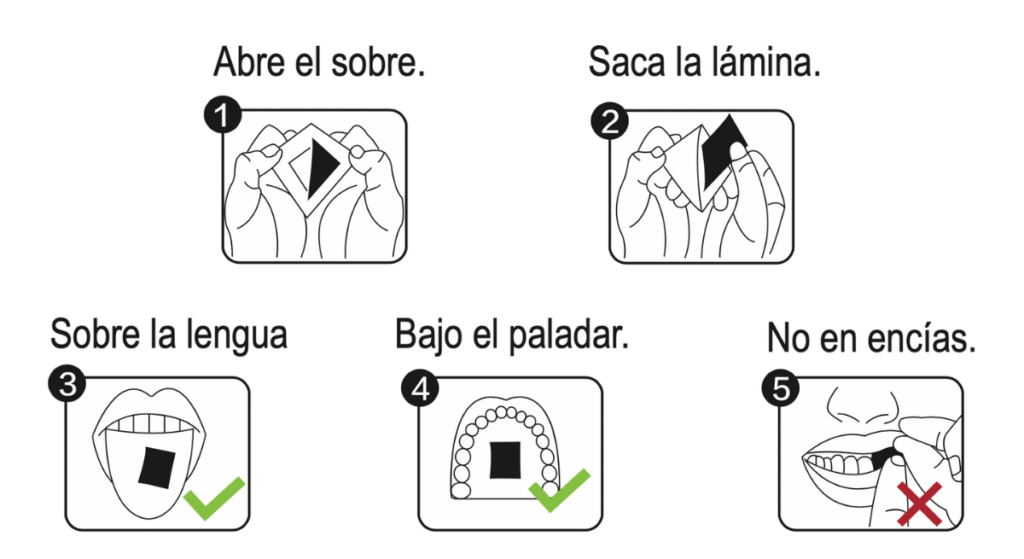 Abre el sobre.

1

Saca la lámina.

2

Sobre la lengua

3

Bajo el paladar.

4

No en encías.

5